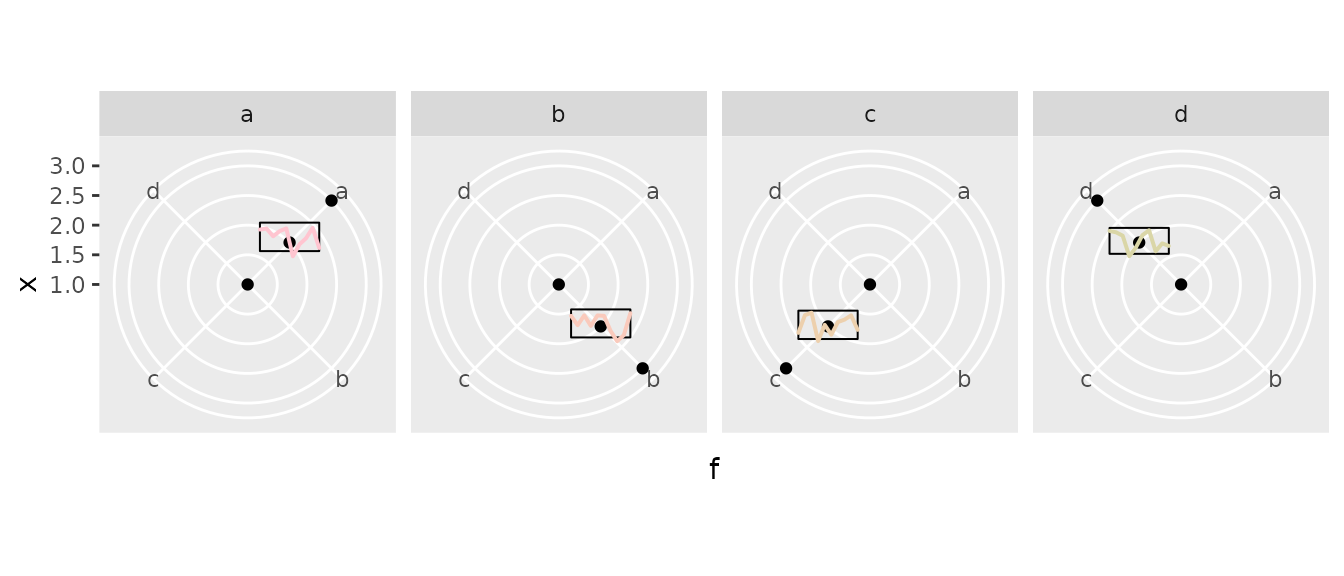 a

b

c

d

3.0
2.5
2.0
1.5
1.0

x

d a c b

d a c b

d a c b

d a c b

f